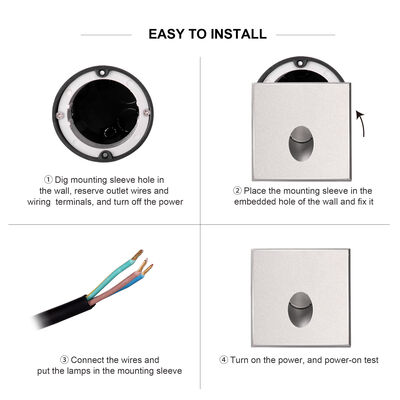 EASY TO INSTALL

① Dig mounting sleeve hole in the wall, reserve outlet wires and wiring terminals, and turn off the power

② Place the mounting sleeve in the embedded hole of the wall and fix it

③ Connect the wires and put the lamps in the mounting sleeve

④ Turn on the power, and power-on test